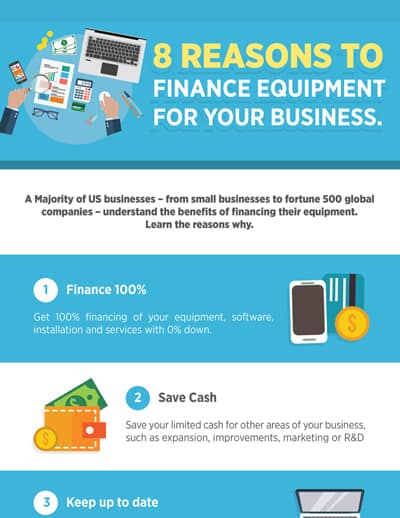 8 REASONS TO FINANCE EQUIPMENT FOR YOUR BUSINESS.

A Majority of US businesses – from small businesses to fortune 500 global companies – understand the benefits of financing their equipment. Learn the reasons why.

1 Finance 100%

Get 100% financing of your equipment, software, installation and services with 0% down.

2 Save Cash

Save your limited cash for other areas of your business, such as expansion, improvements, marketing or R&D

3 Keep up to date